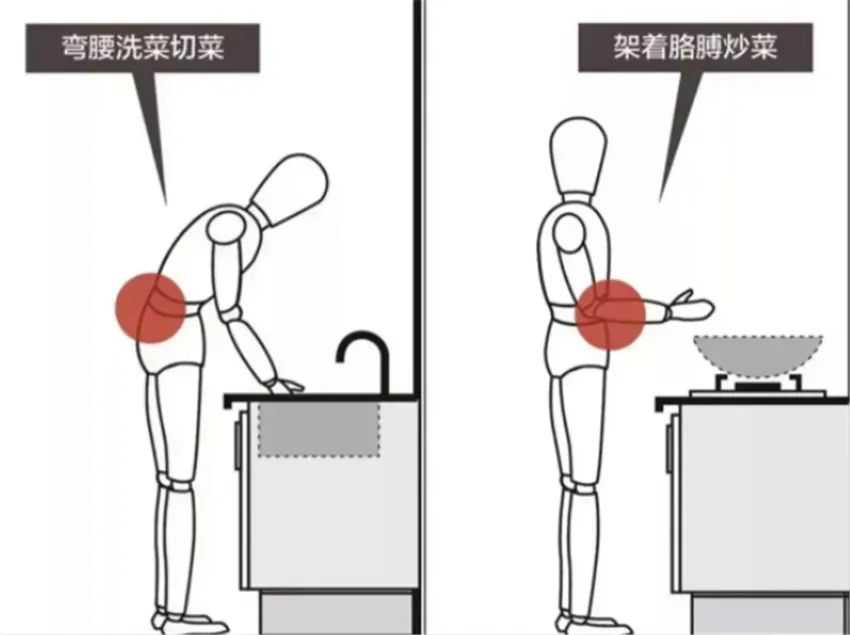 弯腰洗菜切菜

架着胳膊炒菜