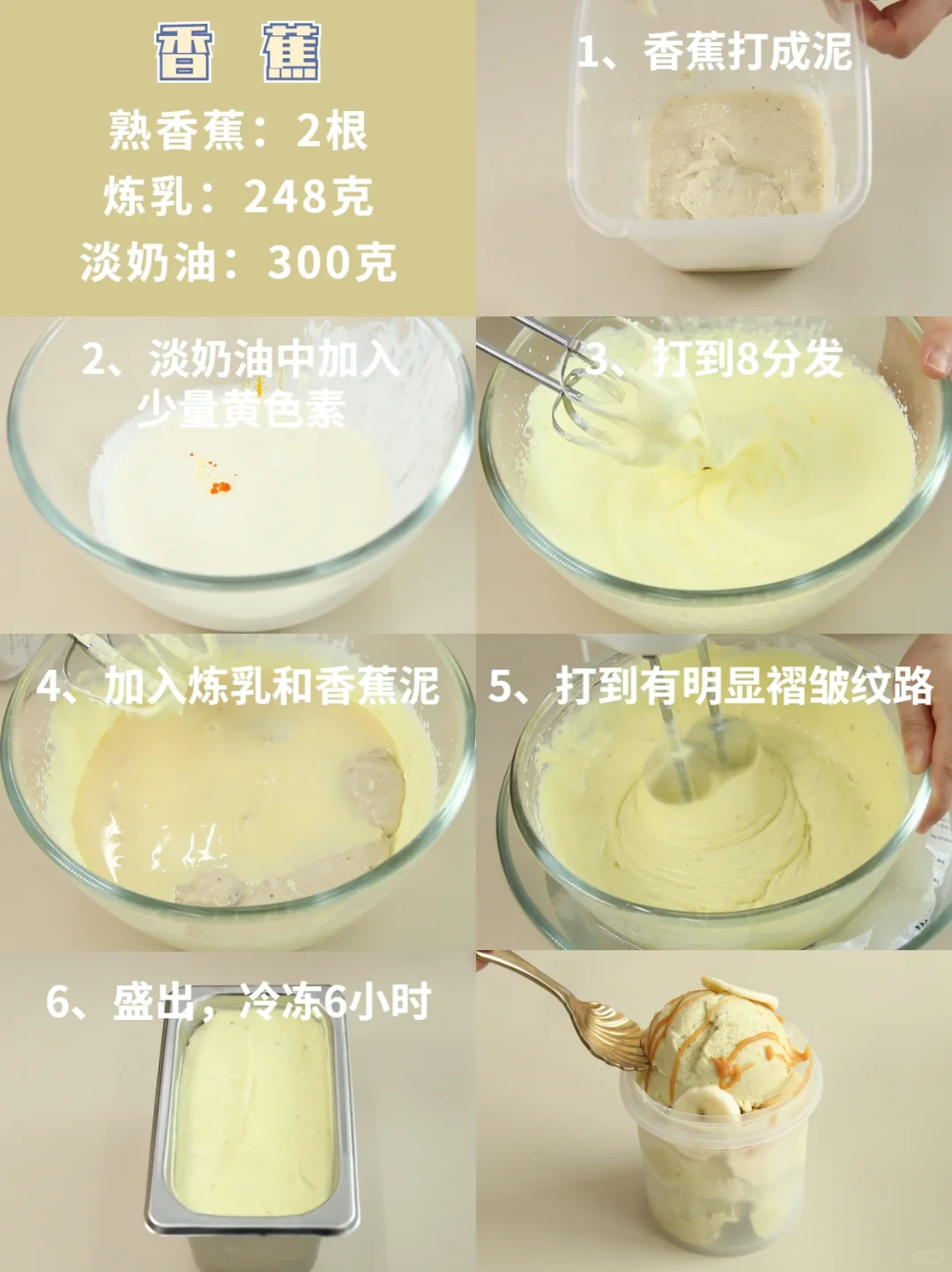 香 蕉

熟香蕉：2根
炼乳：248克
淡奶油：300克

1、香蕉打成泥

2、淡奶油中加入少量黄色素

3、打到8分发

4、加入炼乳和香蕉泥

5、打到有明显褶皱纹路

6、盛出，冷冻6小时